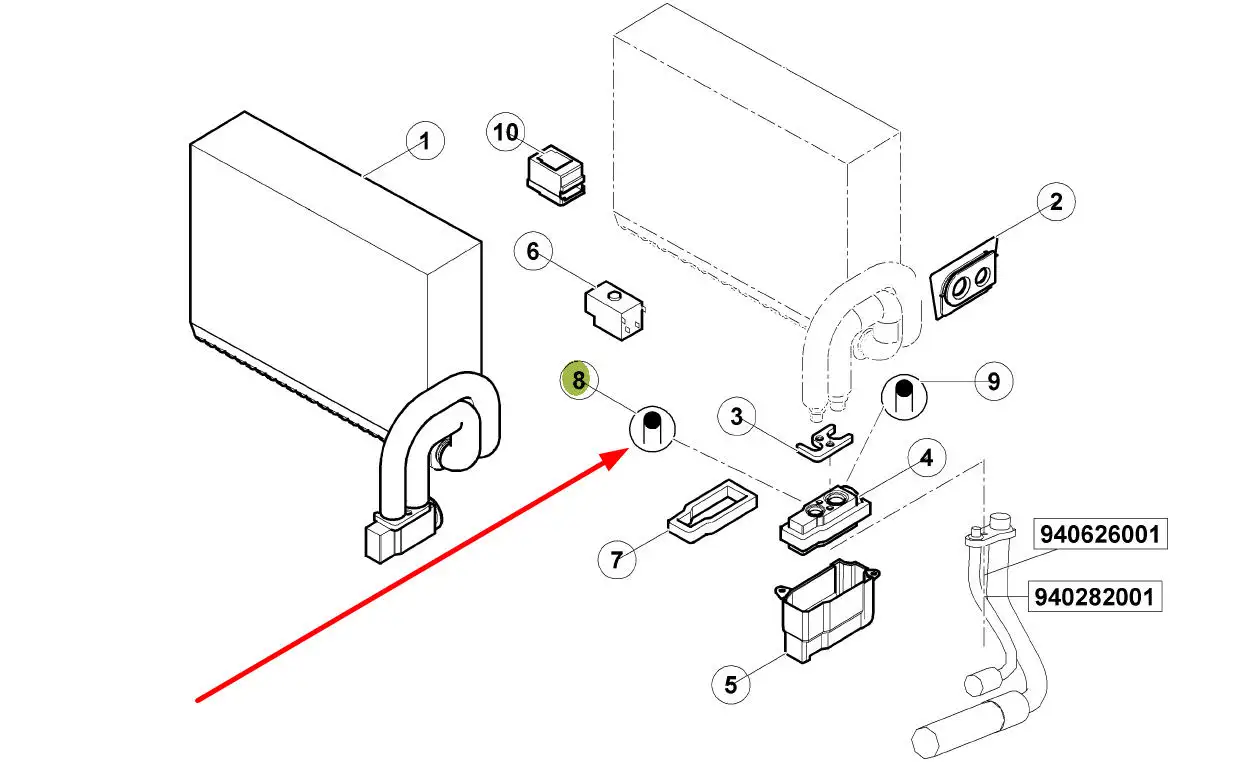 1
10
2
6
8
9
3
4
7
940626001
940282001
5