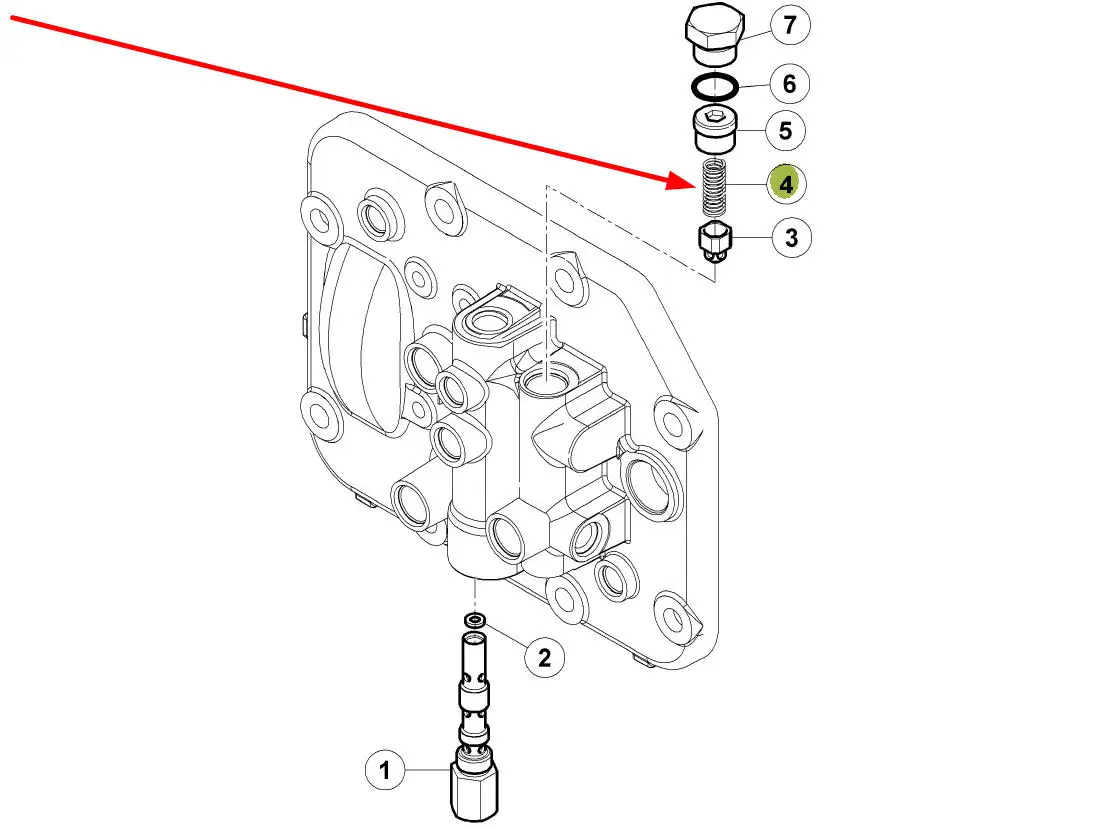 7
6
5
4
3
2
1