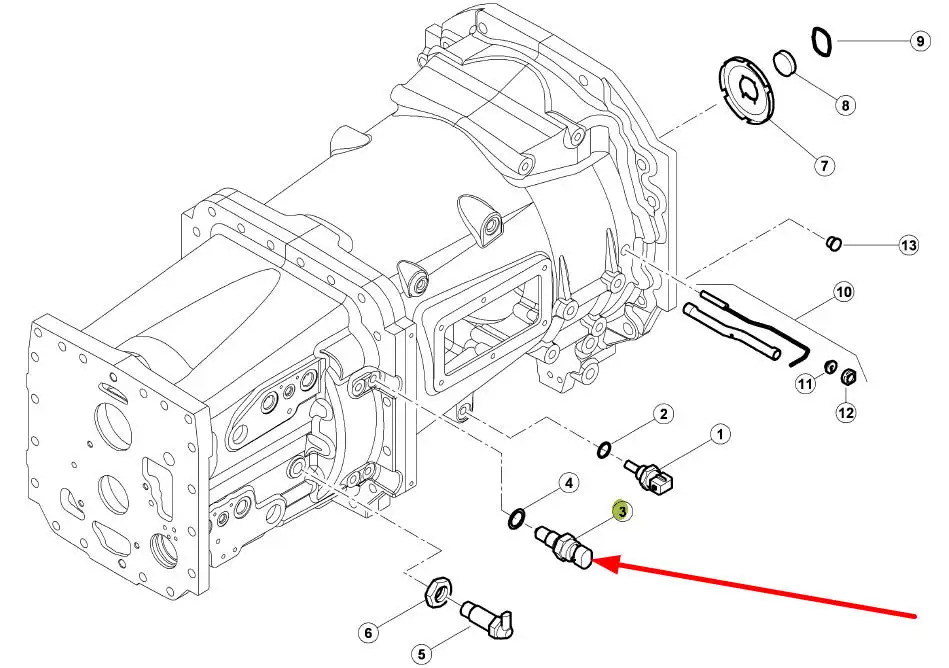 9
8
7
13
10
11
12
2
1
4
3
6
5