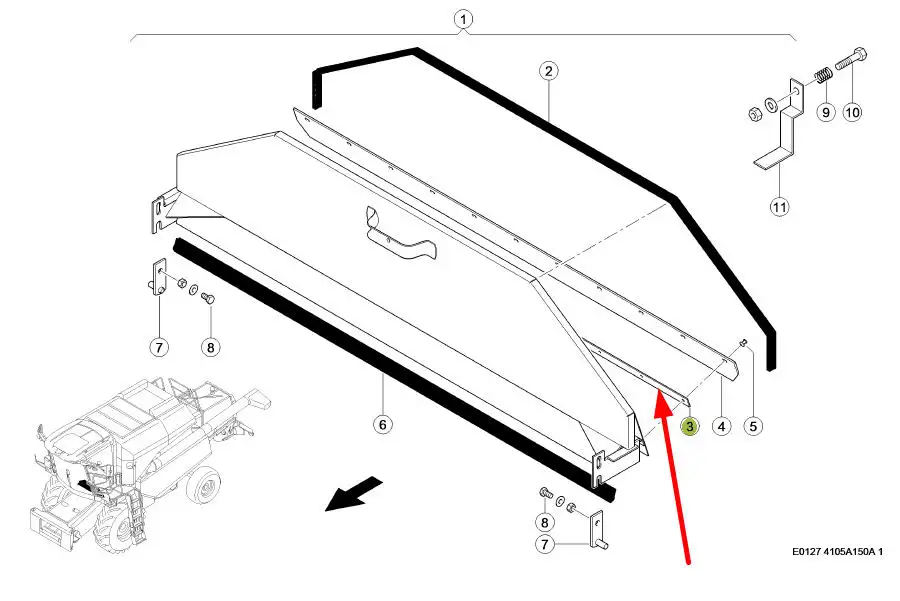 1
2
9
10
11
7
8
6
3
4
5
8
7
E0127 4105A150A 1