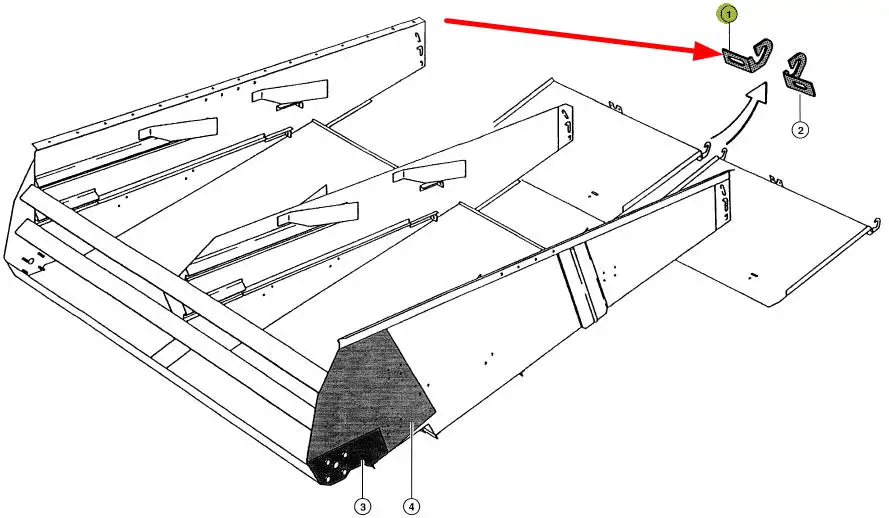 1
2
3
4