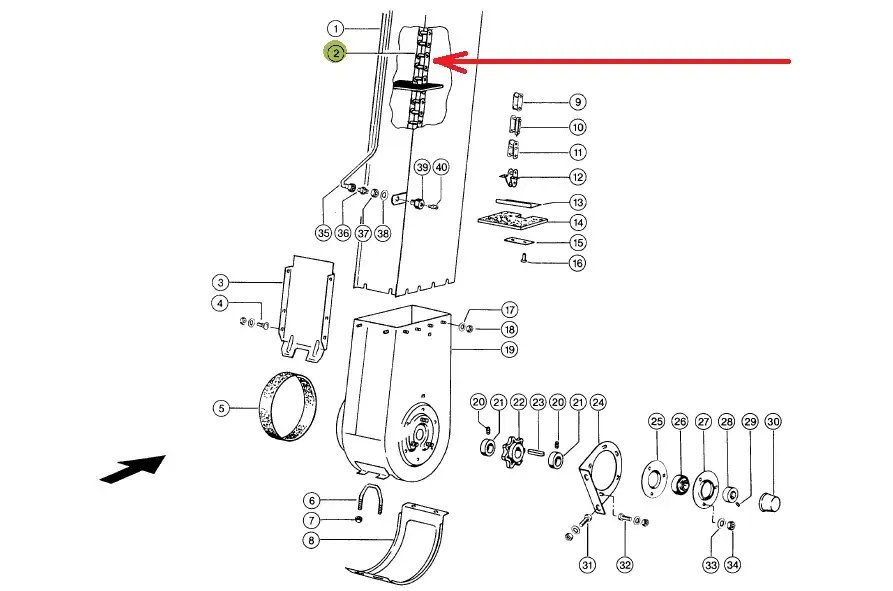 1
2
9
10
11
12
39
40
13
14
15
16
35
36
37
38
3
4
17
18
19
5
20
21
22
23
20
21
24
25
26
27
28
29
30
6
7
8
31
32
33
34