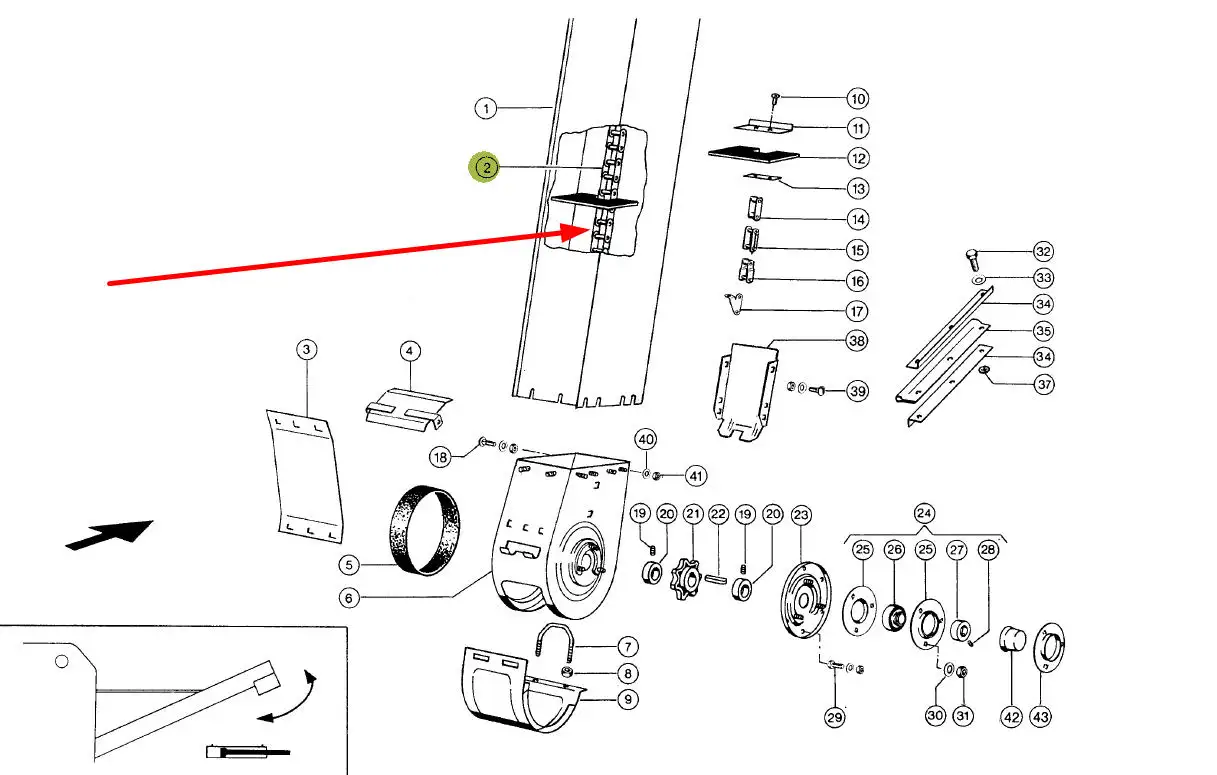 1
2
10
11
12
13
14
15
16
17
38
39
32
33
34
35
34
37
3
4
18
40
41
5
6
19
20
21
22
19
20
23
24
25
26
25
27
28
7
8
9
29
30
31
42
43