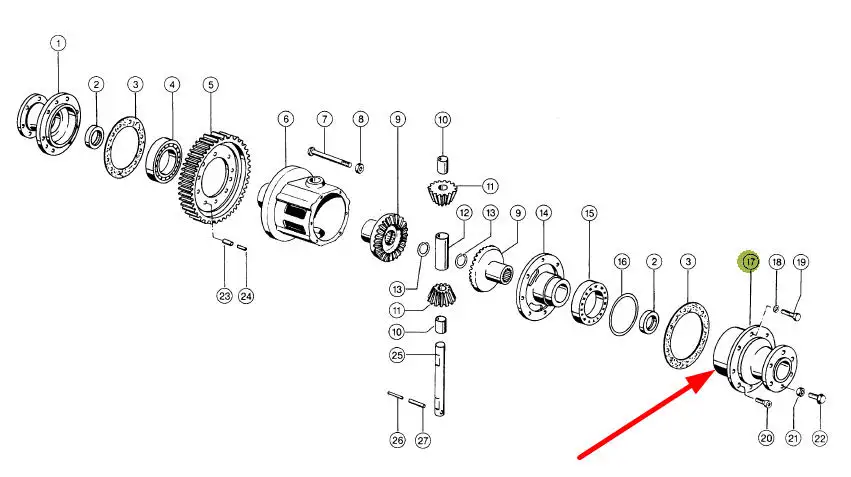 1
2
3
4
5
6
7
8
9
10
11
12
13
9
14
15
16
2
3
17
18
19
23
24
13
11
10
25
26
27
20
21
22