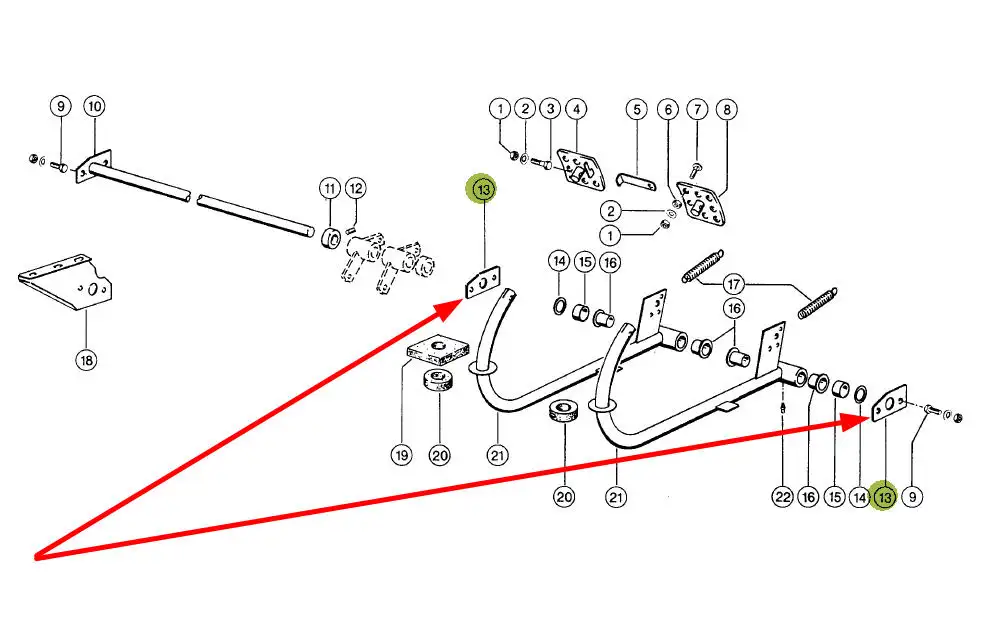 9
10
1
2
3
4
5
6
7
8
11
12
13
2
1
14
15
16
17
16
18
19
20
21
20
21
22
16
15
14
13
9