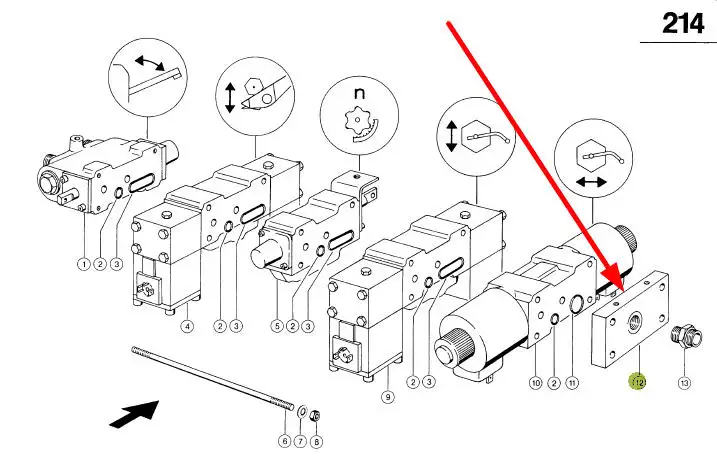 214

n

1 2 3

4 2 3

5 2 3

9 2 3

10 2 11

12

13

6 7 8