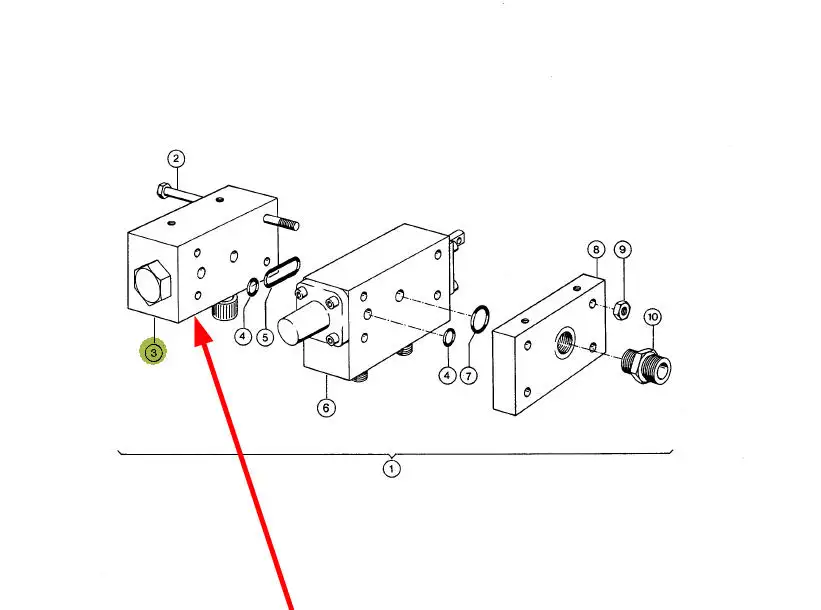 2
3
4
5
6
4
7
8
9
10
1