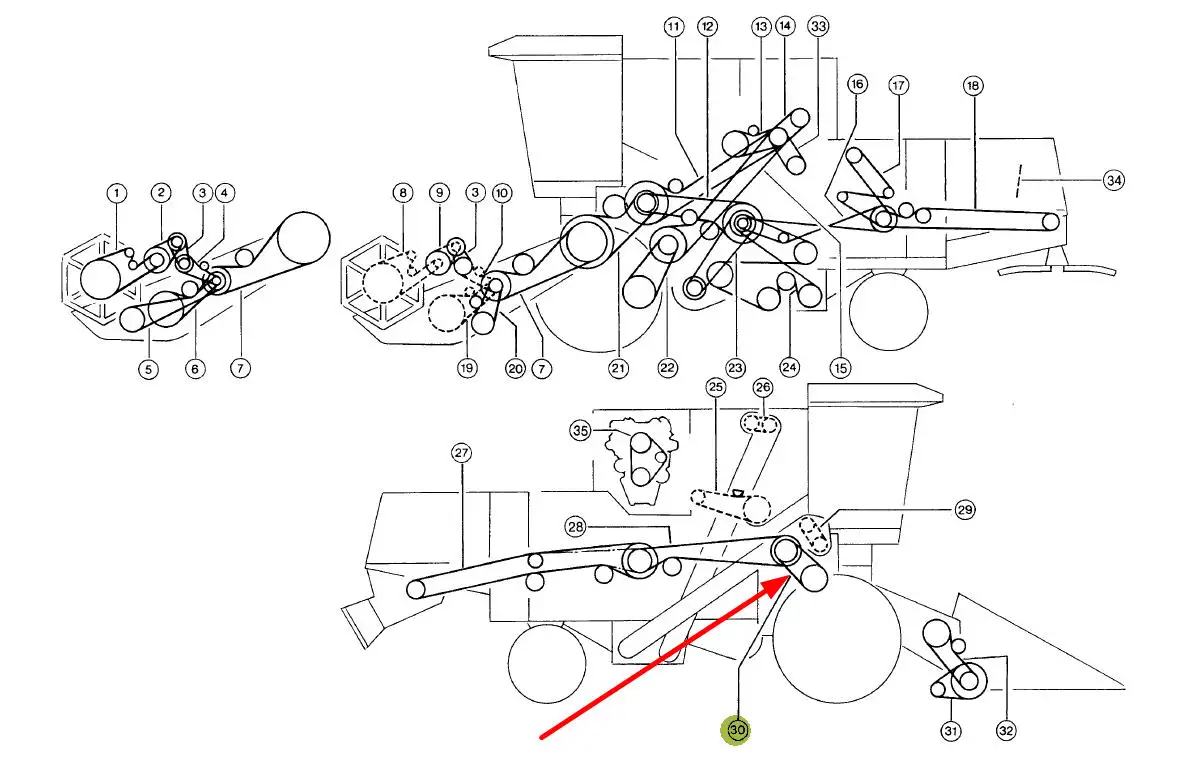 11
12
13
14
33
16
17
18
34
1
2
3
4
8
9
3
10
5
6
7
19
20
7
21
22
23
24
15
25
26
35
27
28
29
30
31
32