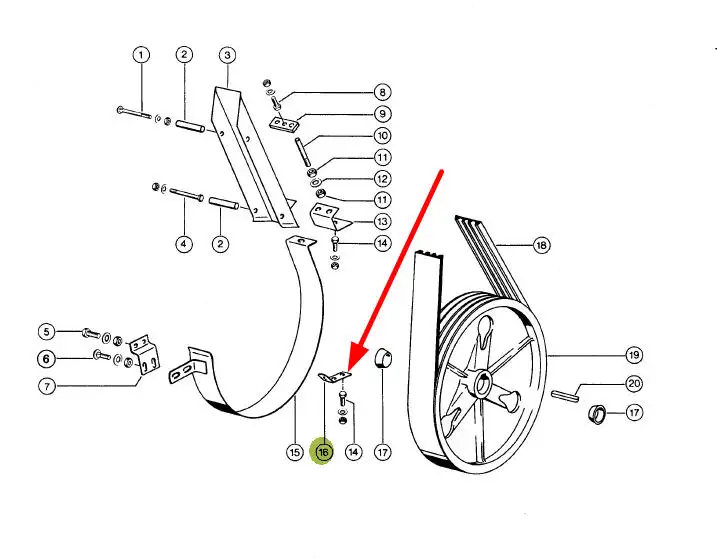 1
2
3
8
9
10
11
12
11
13
14
4
2
18
5
6
7
19
20
17
15
16
14
17