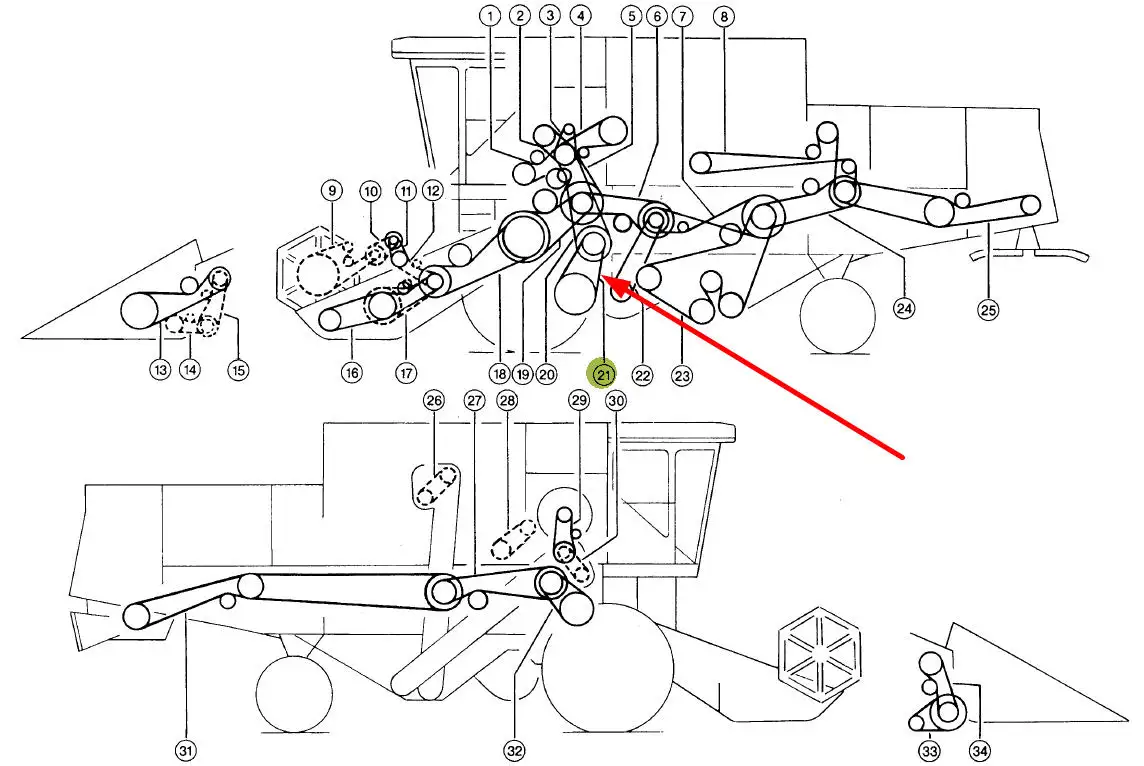 1 2 3 4 5 6 7 8

9 10 11 12

13 14 15 16 17 18 19 20 21 22 23 24 25

26 27 28 29 30

31 32 33 34