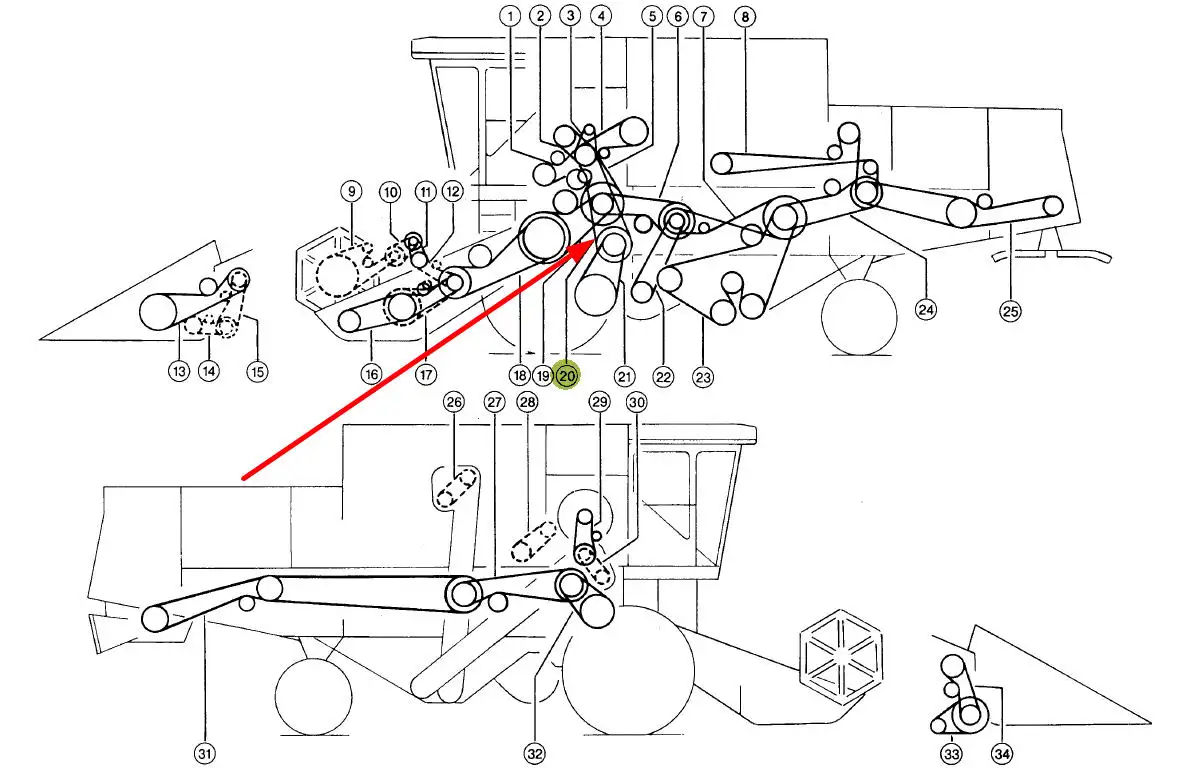 1 2 3 4 5 6 7 8
9 10 11 12
13 14 15 16 17 18 19 20 21 22 23 24 25
26 27 28 29 30
31 32 33 34