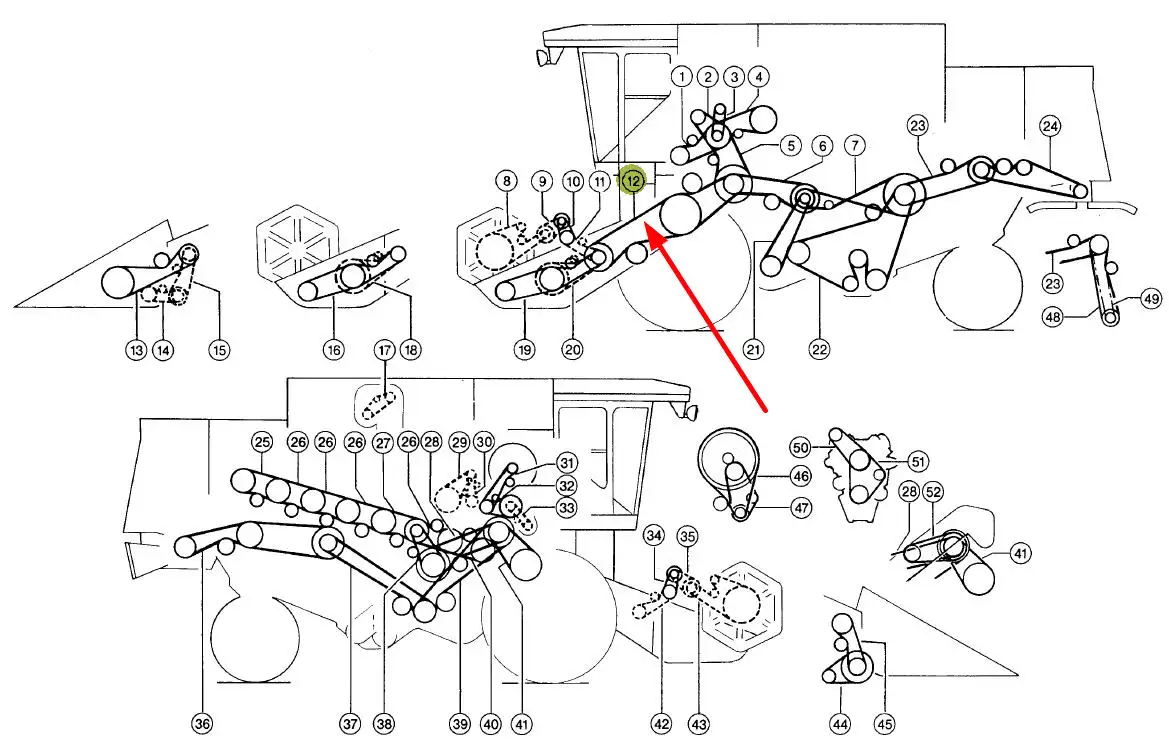 1 2 3 4
5 6 7
23 24
8 9 10 11 12
13 14 15
16 18
19 20
21 22
23
48 49
17
25 26 26 26 27 26 28 29 30
31 32 33
50 51
46 47
28 52 41
34 35
36 37 38 39 40 41
42 43
44 45