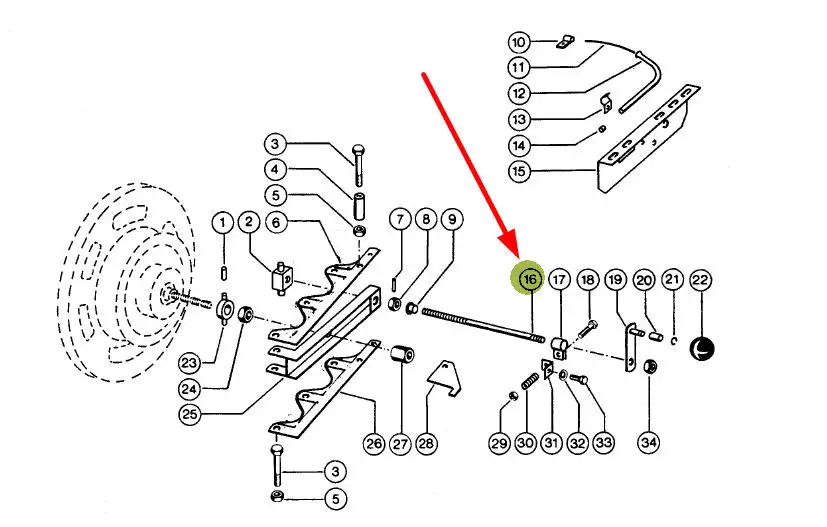 10
11
12
13
14
15
3
4
5
6
1
2
7
8
9
16
17
18
19
20
21
22
23
24
25
26
27
28
29
30
31
32
33
34
3
5