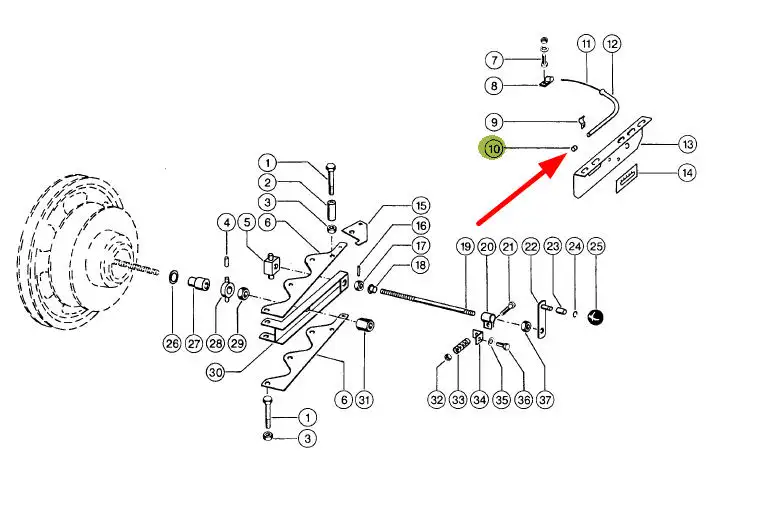 7
8
9
10
11
12
13
14
1
2
3
4
5
6
15
16
17
18
19
20
21
22
23
24
25
26
27
28
29
30
6
31
32
33
34
35
36
37
1
3