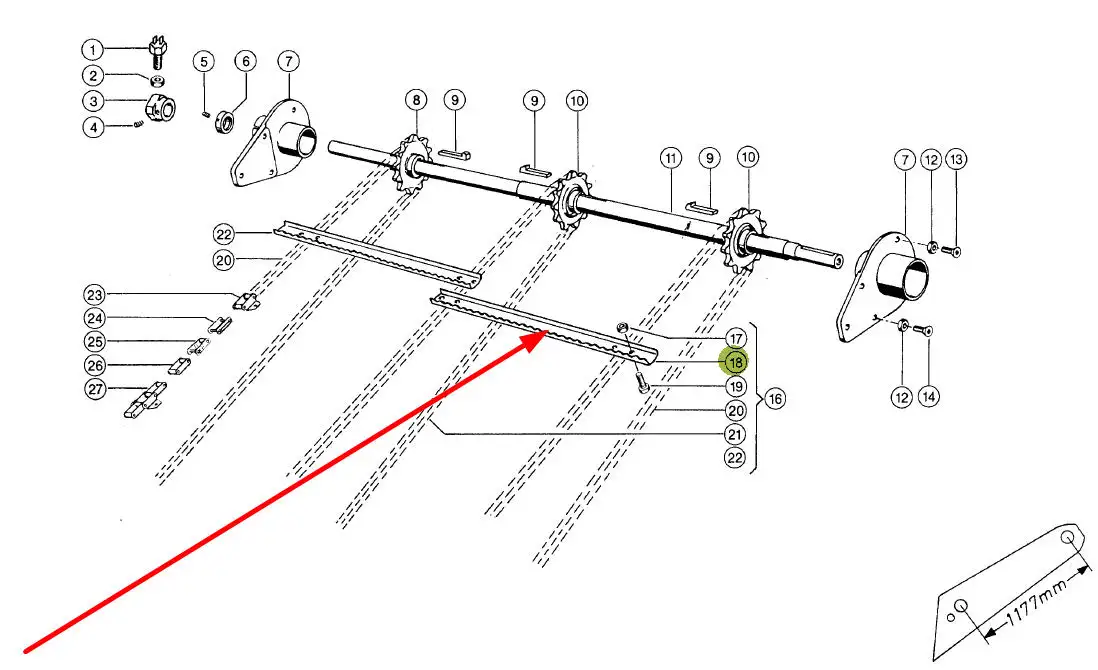 1
2
3
4
5
6
7
8
9
9
10
11
9
10
7
12
13
22
20
23
24
25
26
27
17
18
19
20
21
22
16
12
14
1177mm