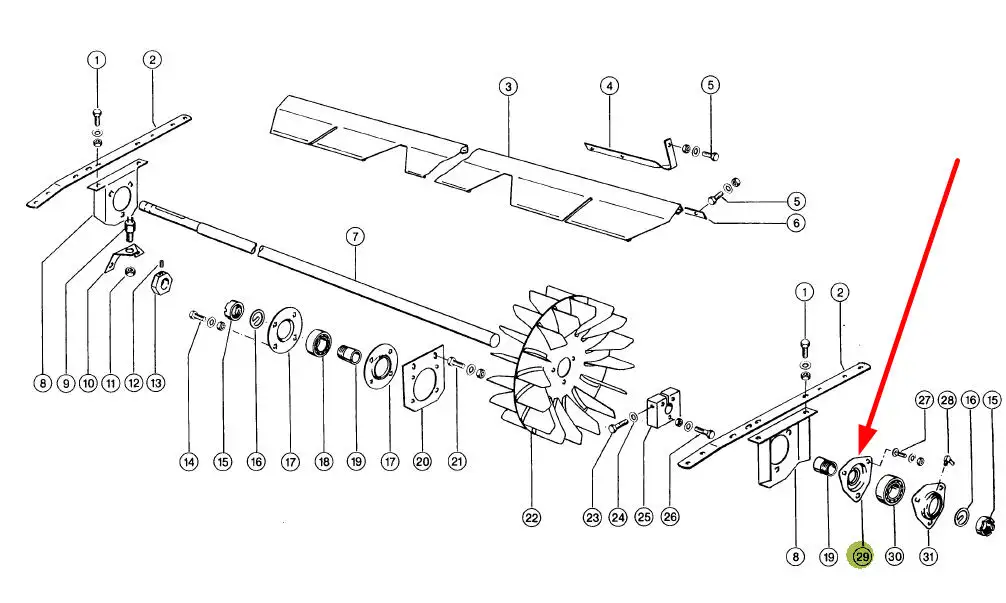 1
2
3
4
5
5
6
7
8
9
10
11
12
13
14
15
16
17
18
19
17
20
21
22
23
24
25
26
1
2
27
28
16
15
8
19
29
30
31