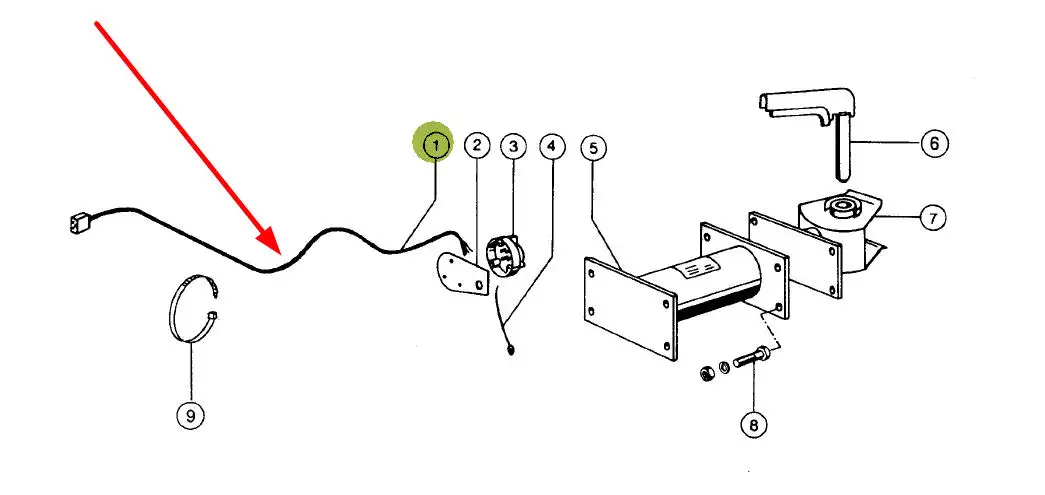 1
2
3
4
5
6
7
8
9