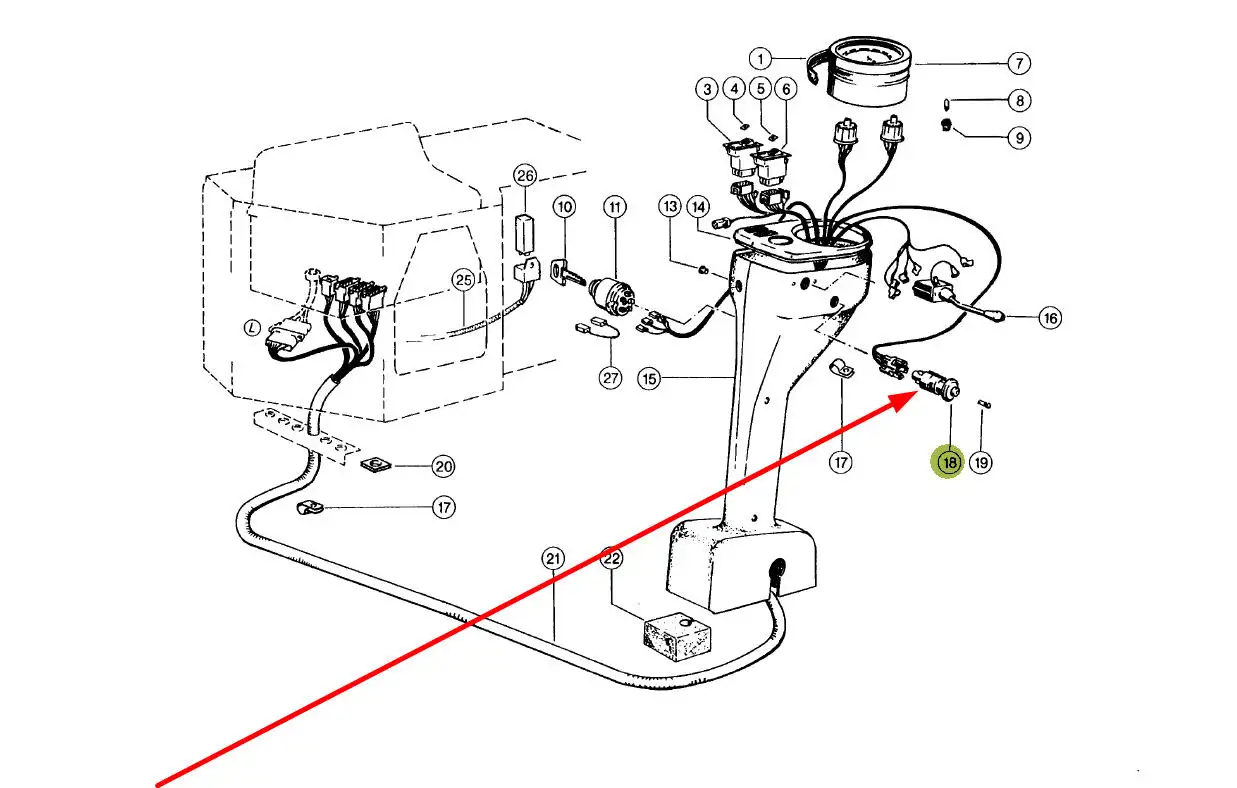 1
7
3
4
5
6
8
9
26
10
11
13
14
25
L
16
27
15
17
18
19
20
17
21
22