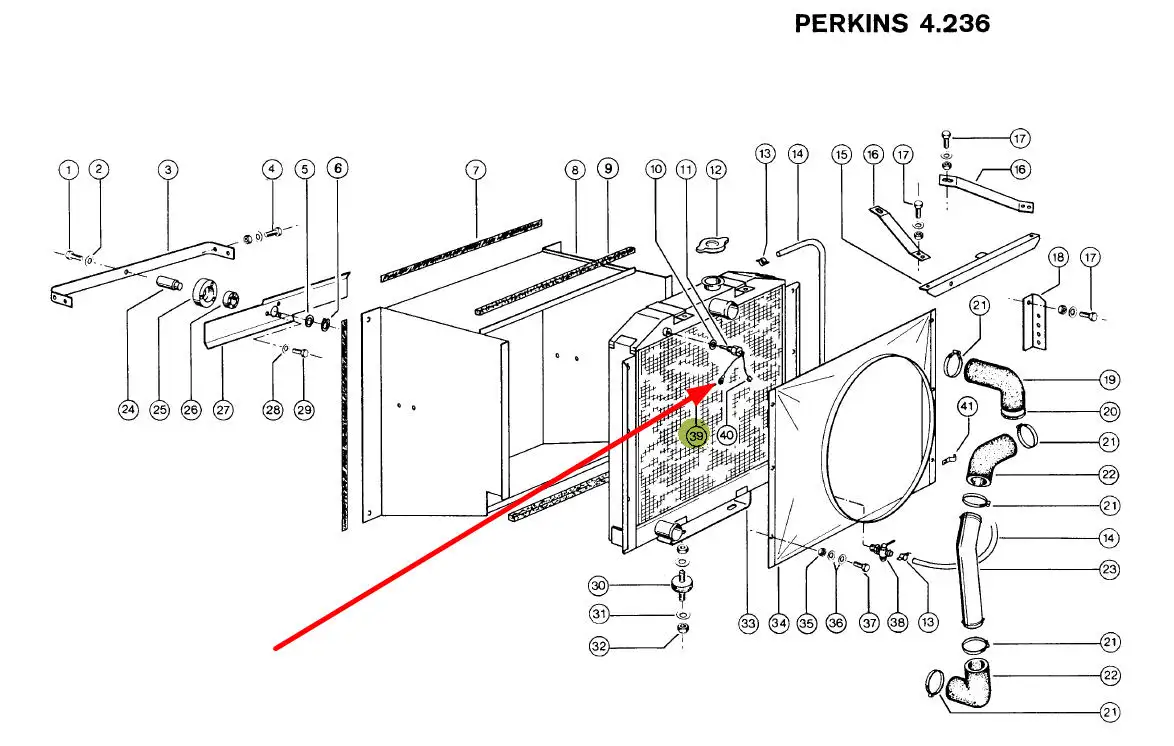 PERKINS 4.236

1 2 3 4 5 6 7 8 9 10 11 12 13 14 15 16 17 17 16

18 17

21 19 20 41 21 22 21 14 23 21 22 21

24 25 26 27 28 29

39 40

30 31 32 33 34 35 36 37 38 13