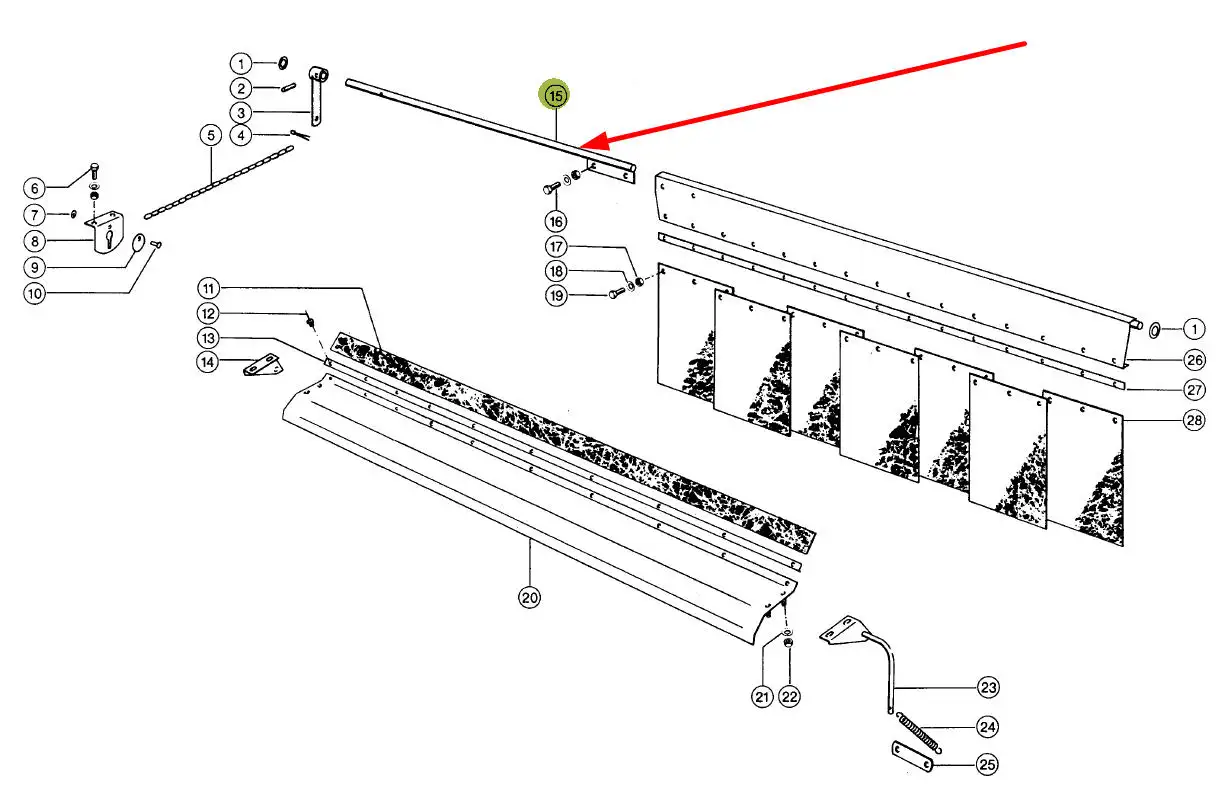 1
2
3
4
5
6
7
8
9
10
15
16
17
18
19
11
12
13
14
1
26
27
28
20
21
22
23
24
25