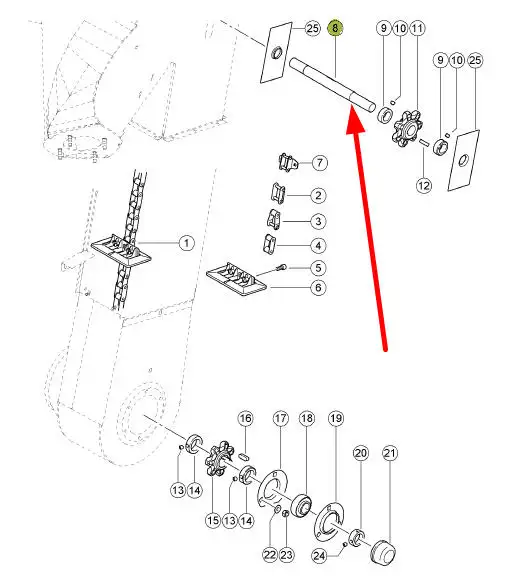 25
8
9
10
11
9
10
25
12
7
2
3
4
1
5
6
16
17
18
19
20
21
13
14
15
13
14
22
23
24