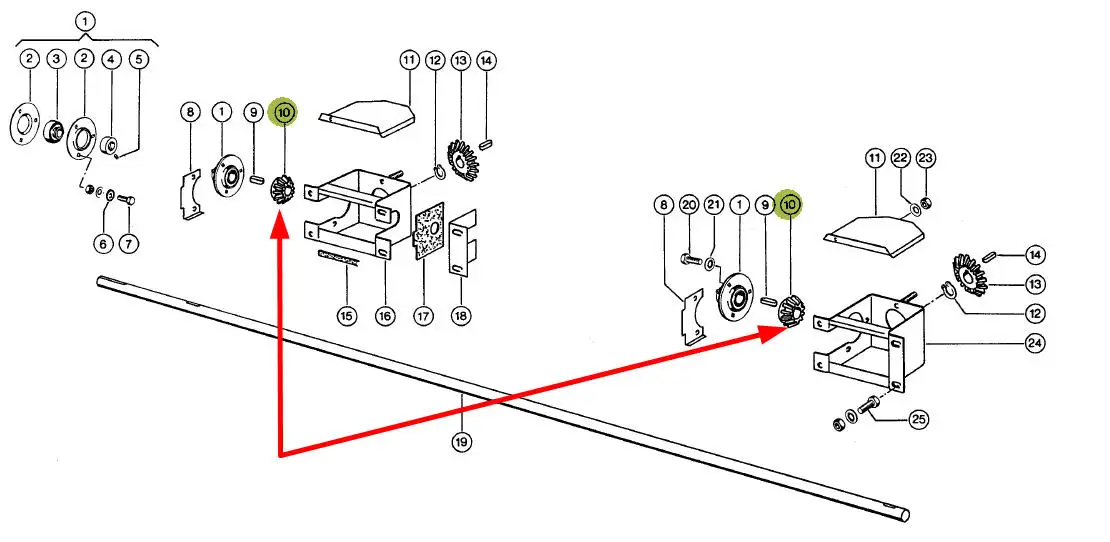 1
2 3 2 4 5
6 7
8 1 9 10
11 12 13 14
15 16 17 18
19
8 20 21 1 9 10
11 22 23
14
13
12
24
25