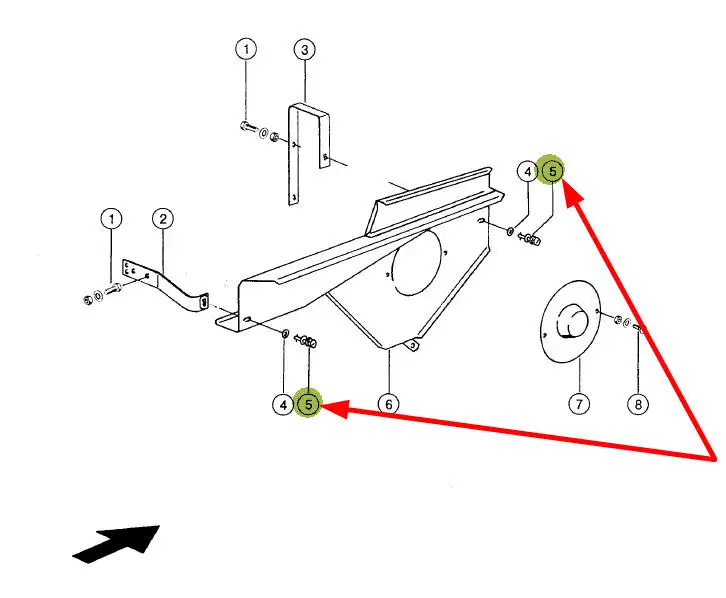 1
3
4
5
1
2
4
5
6
7
8