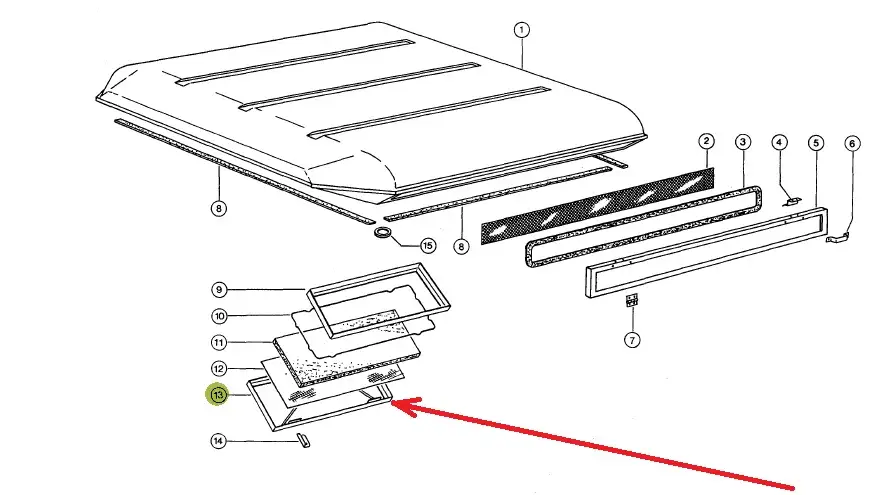 1
2
3
4
5
6
8
15
8
7
9
10
11
12
13
14