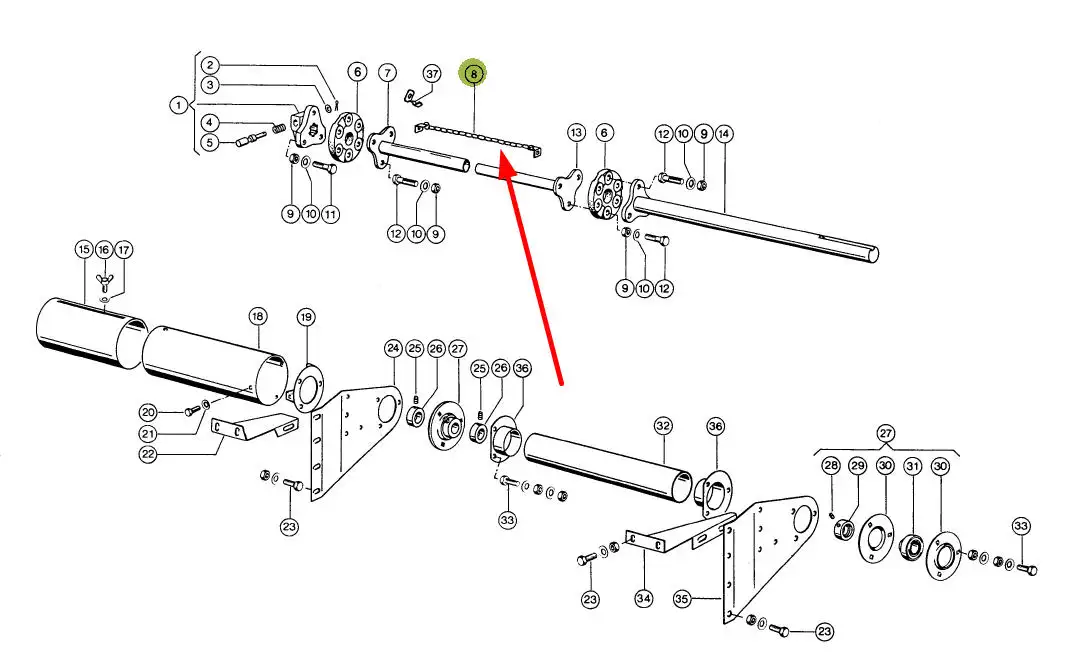 1
2
3
4
5
6
7
37
8
13
6
12
10
9
14
9
10
11
12
10
9
9
10
12
15
16
17
18
19
24
25
26
27
25
26
36
20
21
22
23
33
32
36
27
28
29
30
31
30
33
23
34
35
23