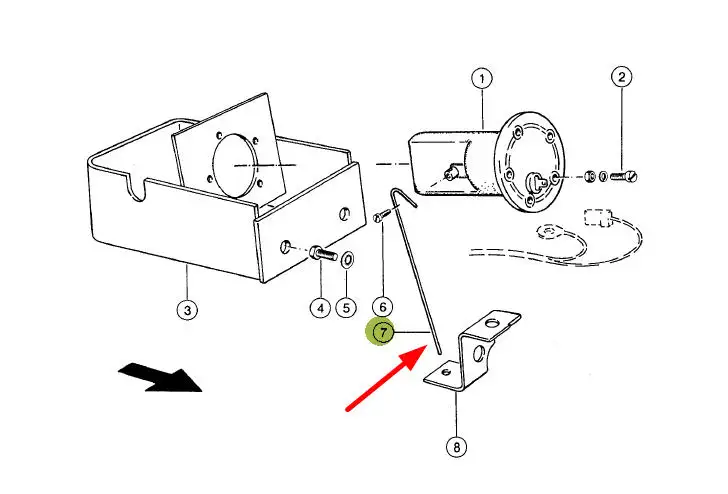 1
2
3
4
5
6
7
8