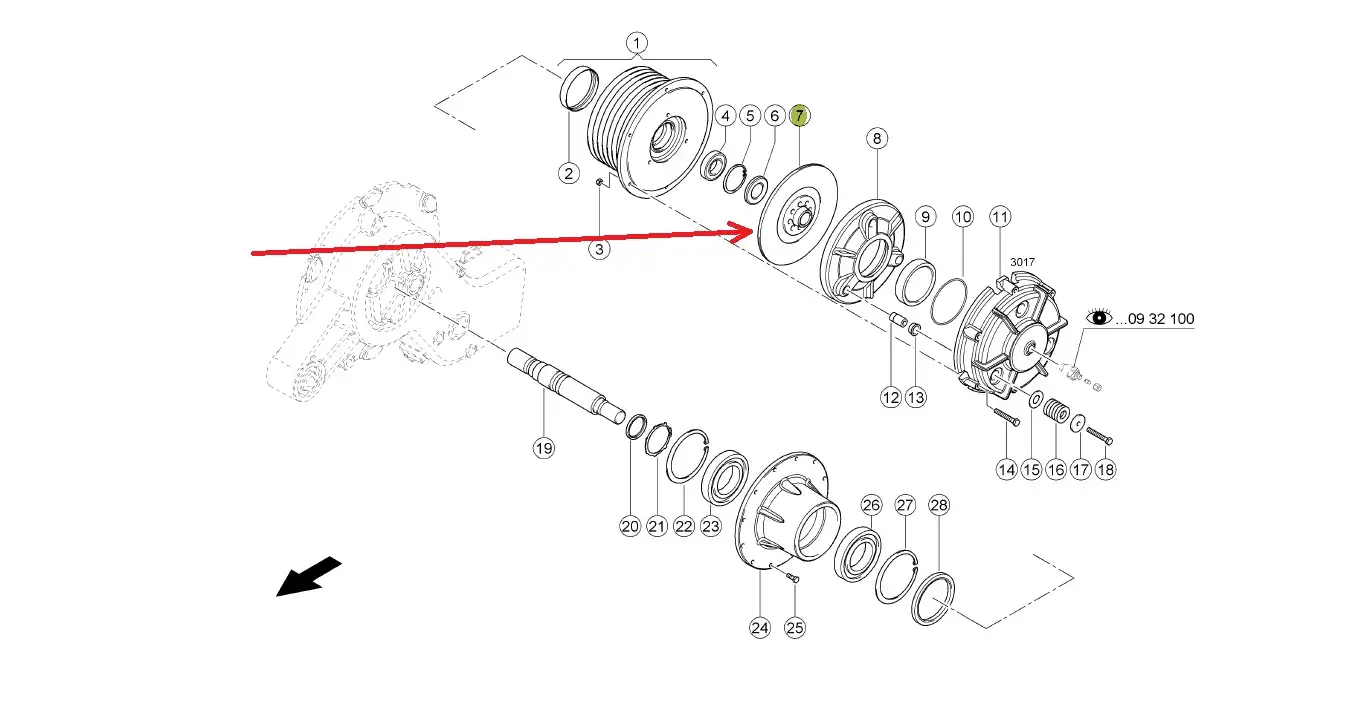 1
2
3
4
5
6
7
8
9
10
11
3017
...09 32 100
12
13
14
15
16
17
18
19
20
21
22
23
24
25
26
27
28