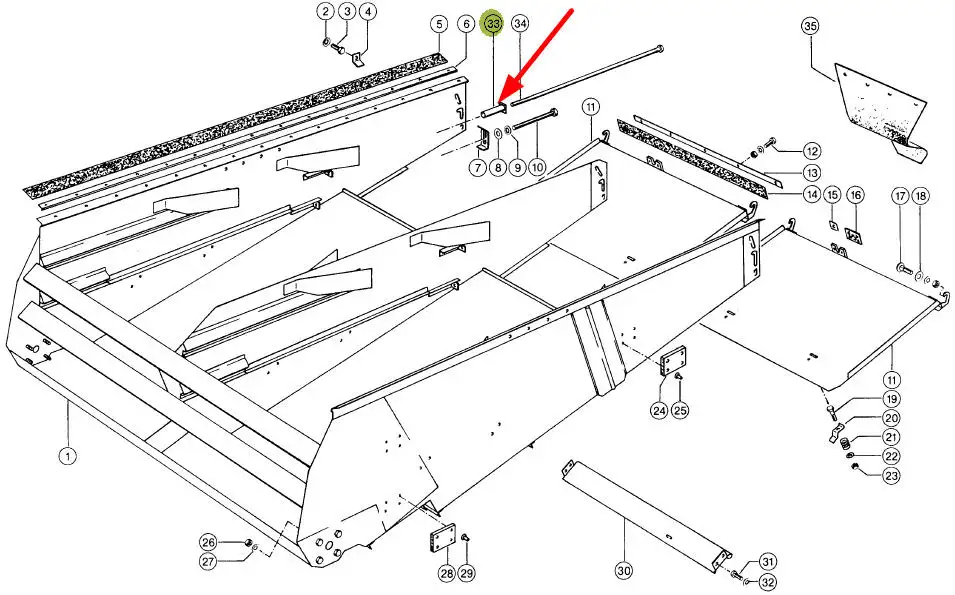 2
3
4
5
6
33
34
35
11
7
8
9
10
12
13
14
15
16
17
18
11
19
20
21
22
23
24
25
1
26
27
28
29
30
31
32