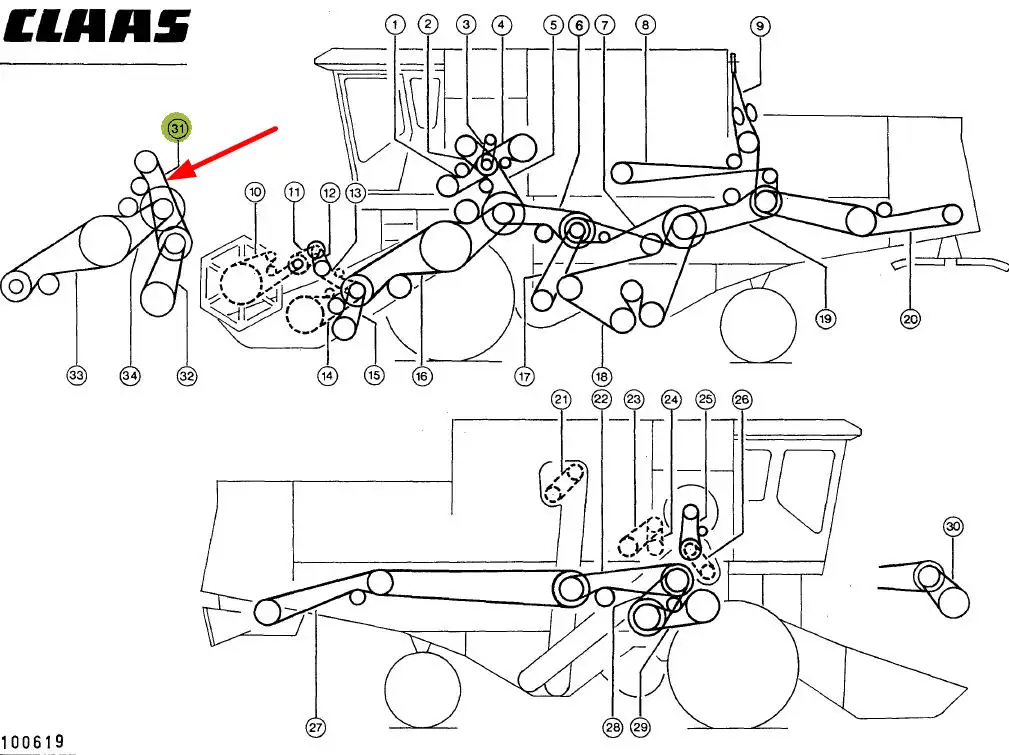 CLAAS

1 2 3 4 5 6 7 8 9

31

10 11 12 13

33 34 32 14 15 16 17 18 19 20

21 22 23 24 25 26

30

27 28 29

100619