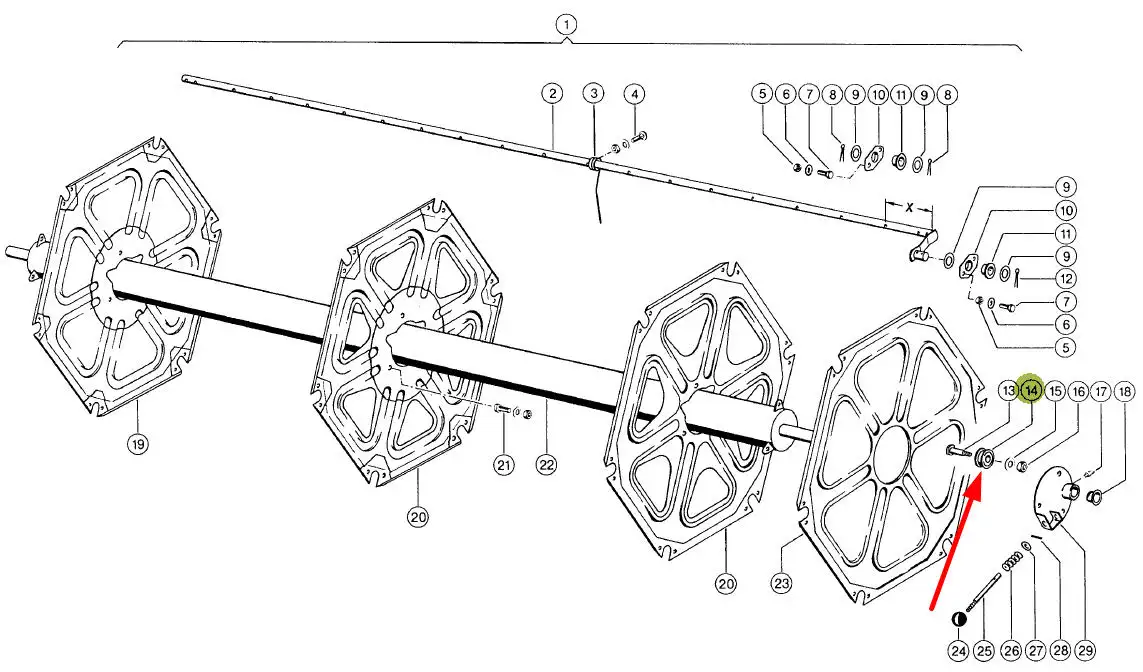 1
2 3 4
5 6 7 8 9 10 11 9 8
X
9
10
11
9
12
7
6
5
13 14 15 16 17 18
19
20
21
22
20
23
24 25 26 27 28 29