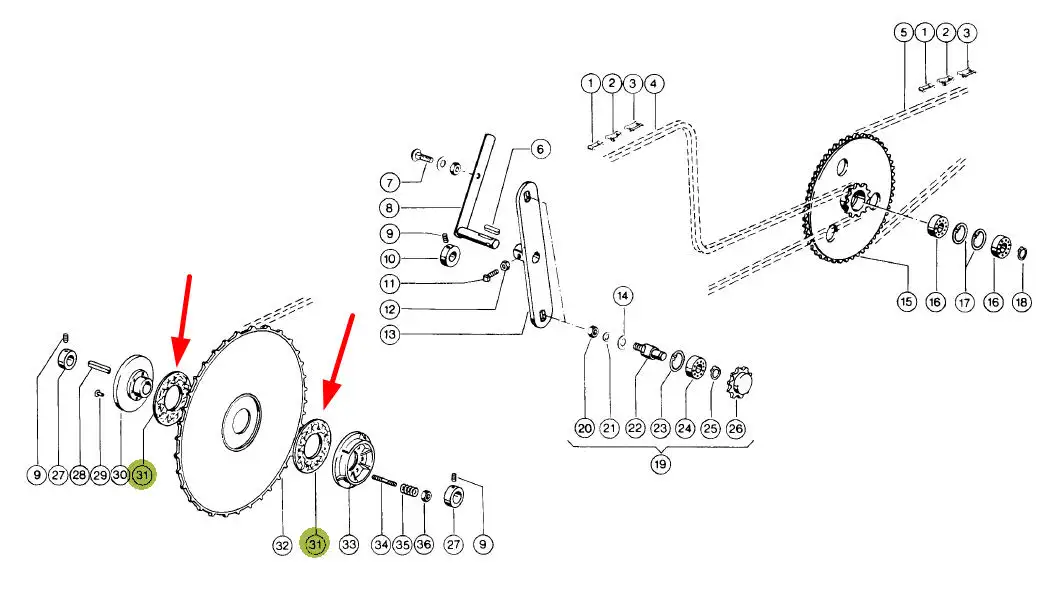 5 1 2 3
1 2 3 4
6
7
8
9
10
11
12
13
14
15 16 17 16 18
20 21 22 23 24 25 26
19
9 27 28 29 30 31
32 31 33 34 35 36 27 9