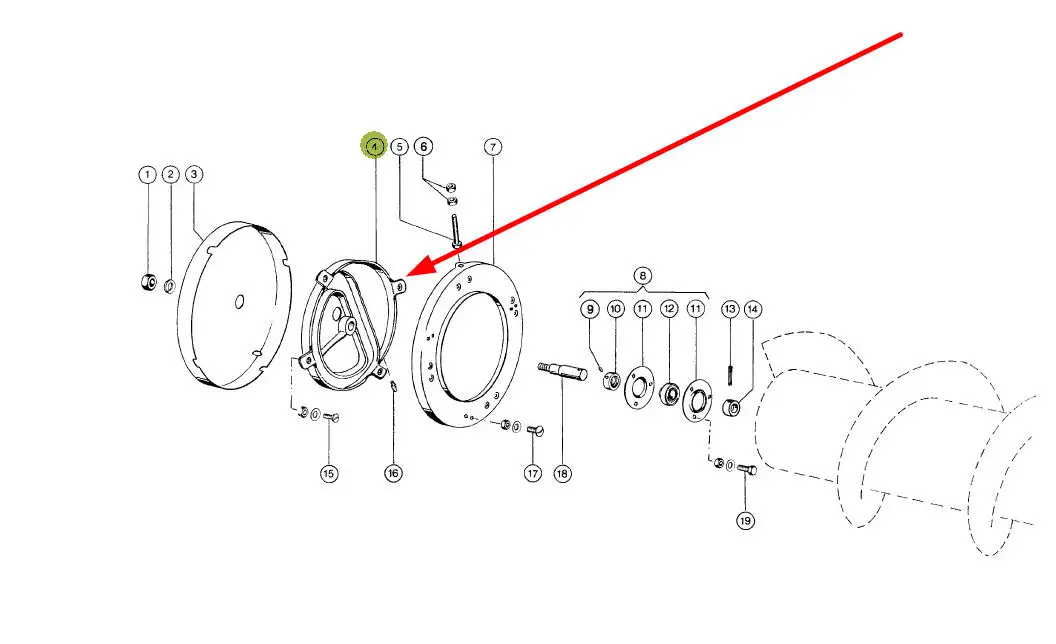 1
2
3
4
5
6
7
8
9
10
11
12
11
13
14
15
16
17
18
19