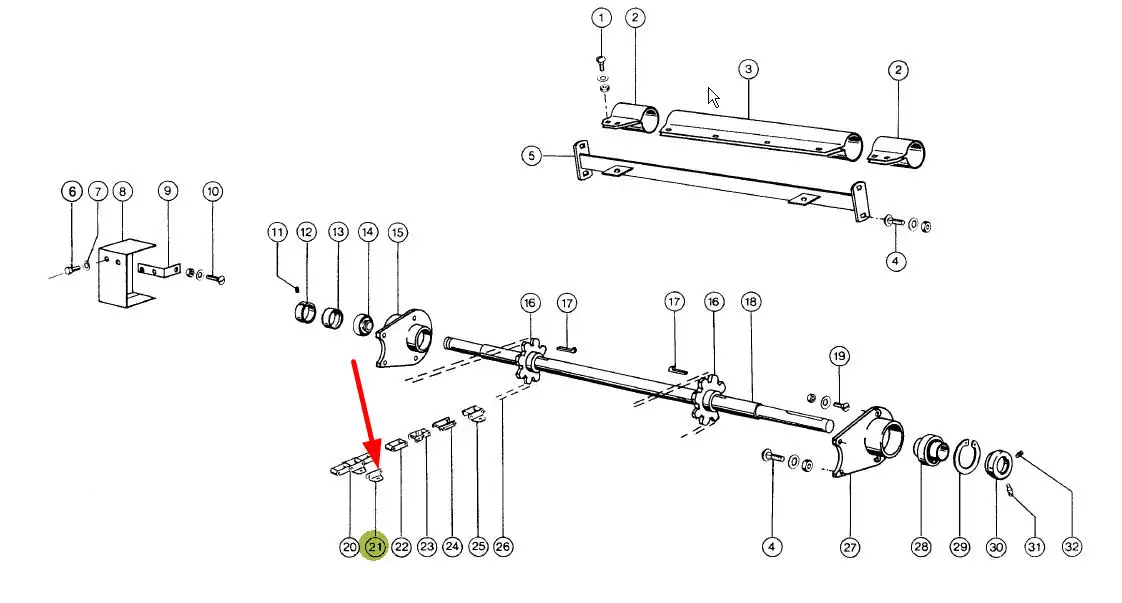 1
2
3
2
5
4
6
7
8
9
10
11
12
13
14
15
16
17
17
16
18
19
20
21
22
23
24
25
26
4
27
28
29
30
31
32