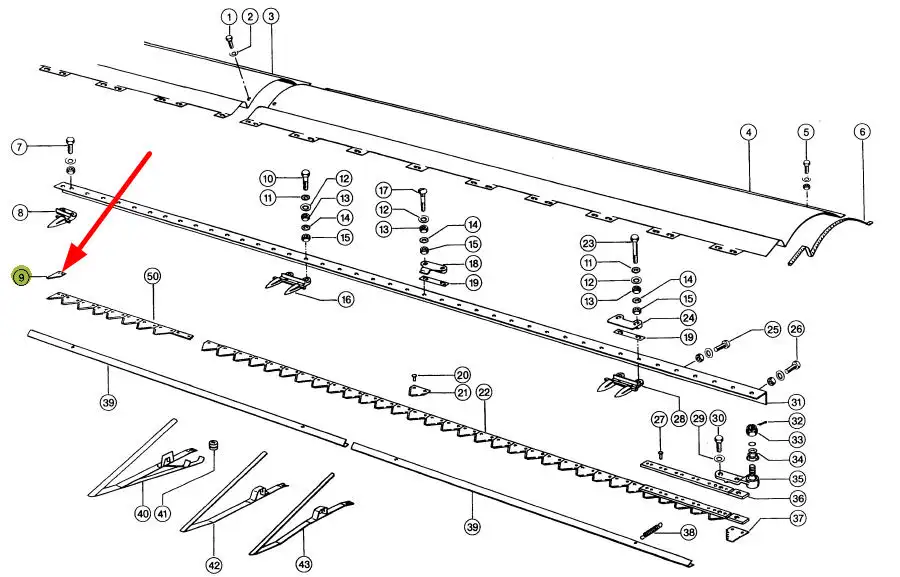 1 2 3
4 5 6
7
8
9
10 11 12 13 14 15
16
17 12 13 14 15 18 19
23 11 12 13 14 15 24 19
25 26
50
39
20 21 22
27 28 29 30 31 32 33 34 35 36 37
38
39
40 41
42
43