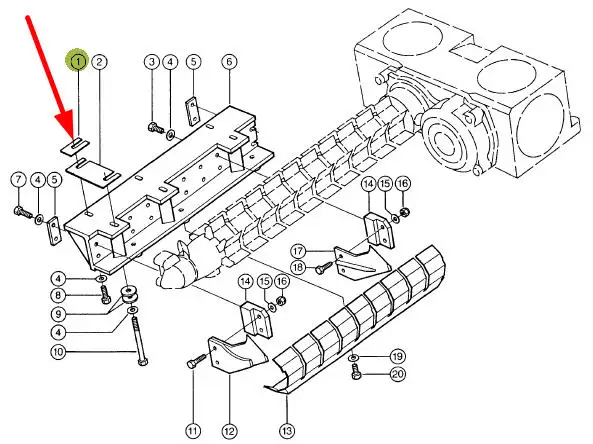 1
2
3
4
5
6
7
4
5
14
15
16
17
18
4
8
9
4
10
14
15
16
19
20
11
12
13