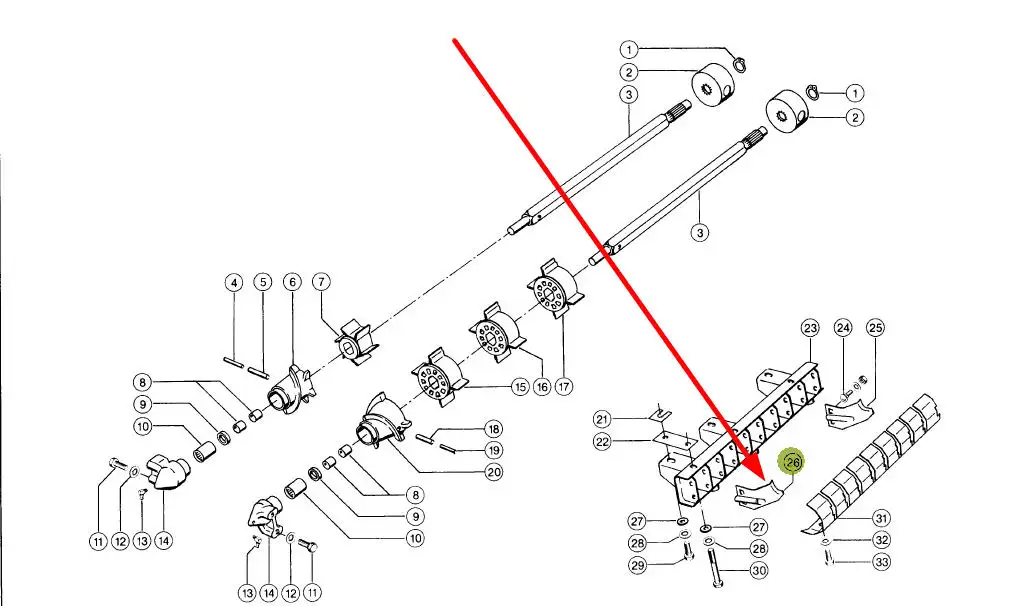 1
2
3
1
2
3
4
5
6
7
8
9
10
11
12
13
14
15
16
17
18
19
20
8
9
10
13
14
12
11
21
22
23
24
25
26
27
27
28
28
29
30
31
32
33