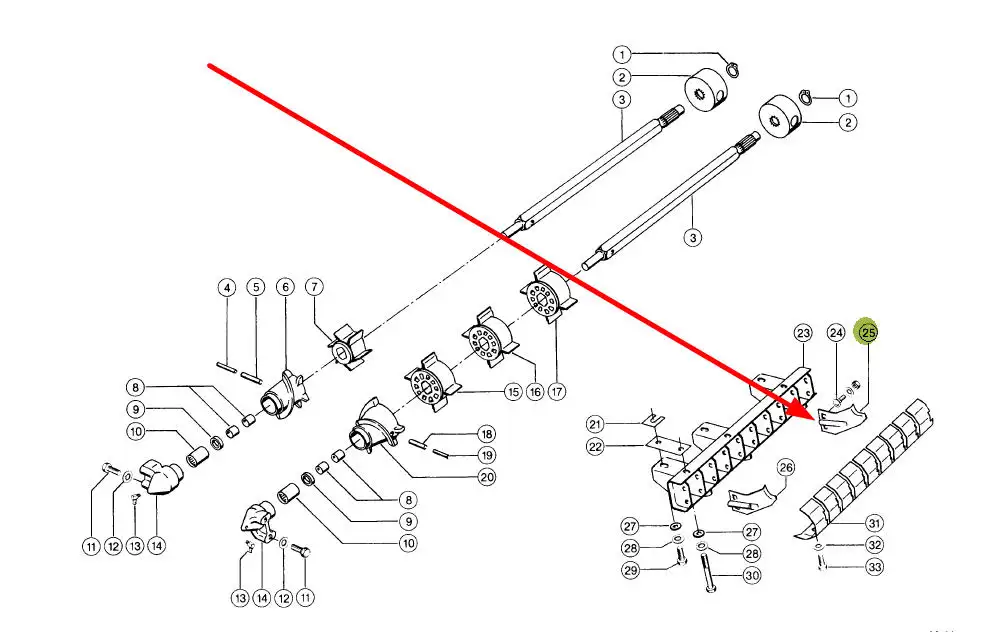 1
2
3
1
2
3
4
5
6
7
8
9
10
11
12
13
14
15
16
17
18
19
20
8
9
10
13
14
12
11
21
22
23
24
25
26
27
28
29
27
28
30
31
32
33