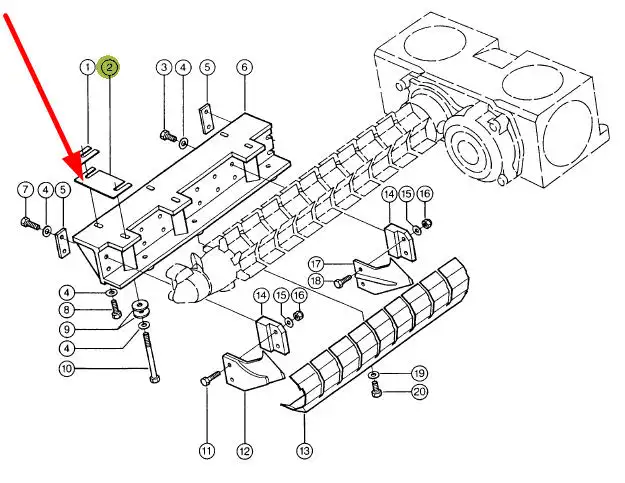 1
2
3
4
5
6
7
4
5
14
15
16
17
18
4
8
9
4
10
14
15
16
19
20
11
12
13