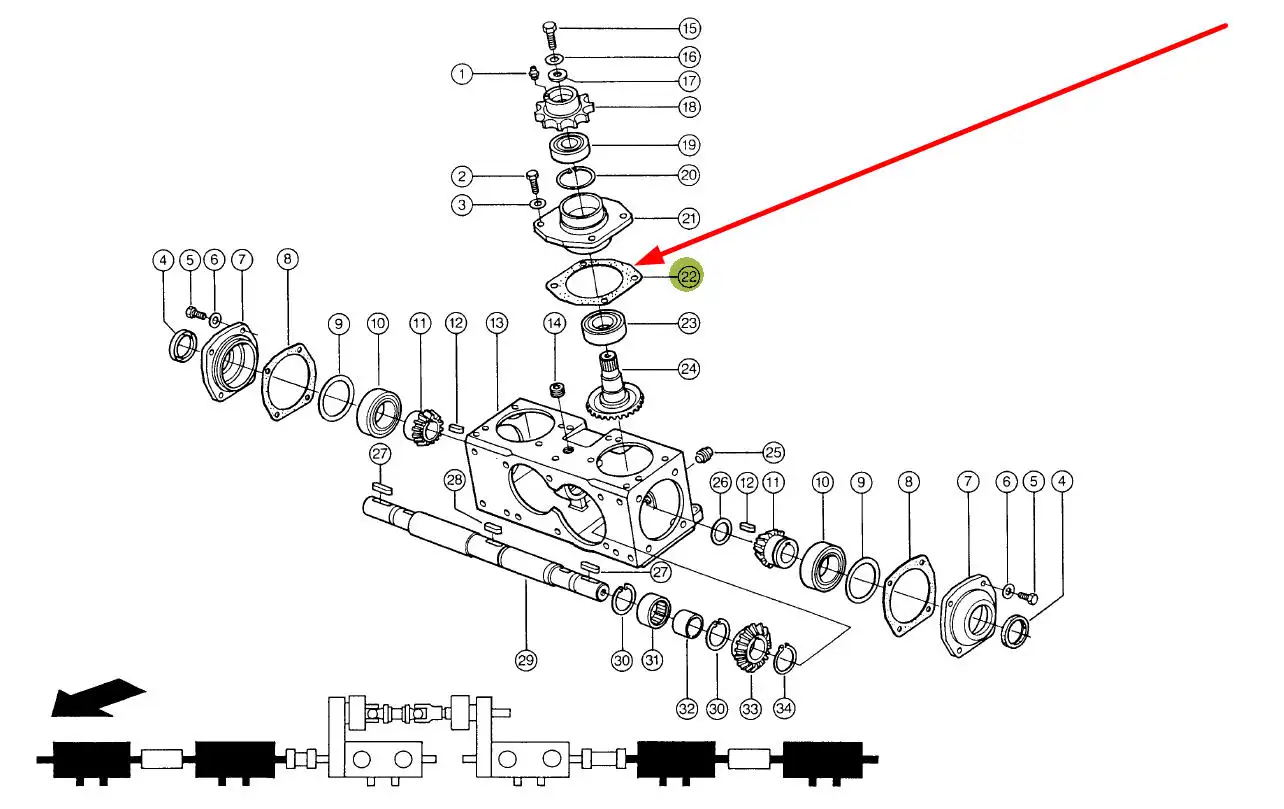 15
16
1
17
18
19
2
20
3
21
22
4
5
6
7
8
9
10
11
12
13
14
23
24
25
27
28
26
12
11
10
9
8
7
6
5
4
27
29
30
31
32
30
33
34