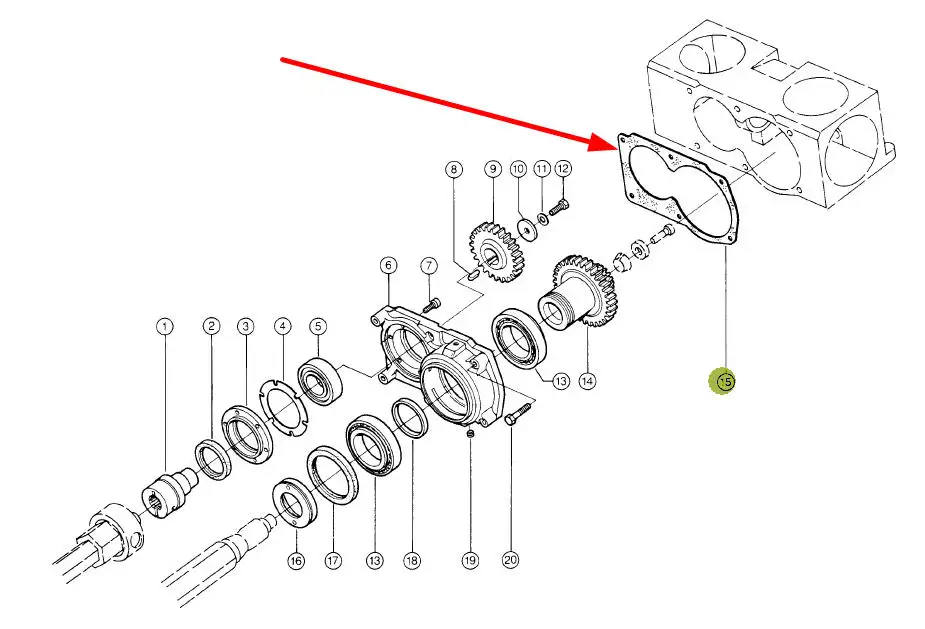 8 9 10 11 12

6 7

1 2 3 4 5

13 14

15

16 17 13 18 19 20