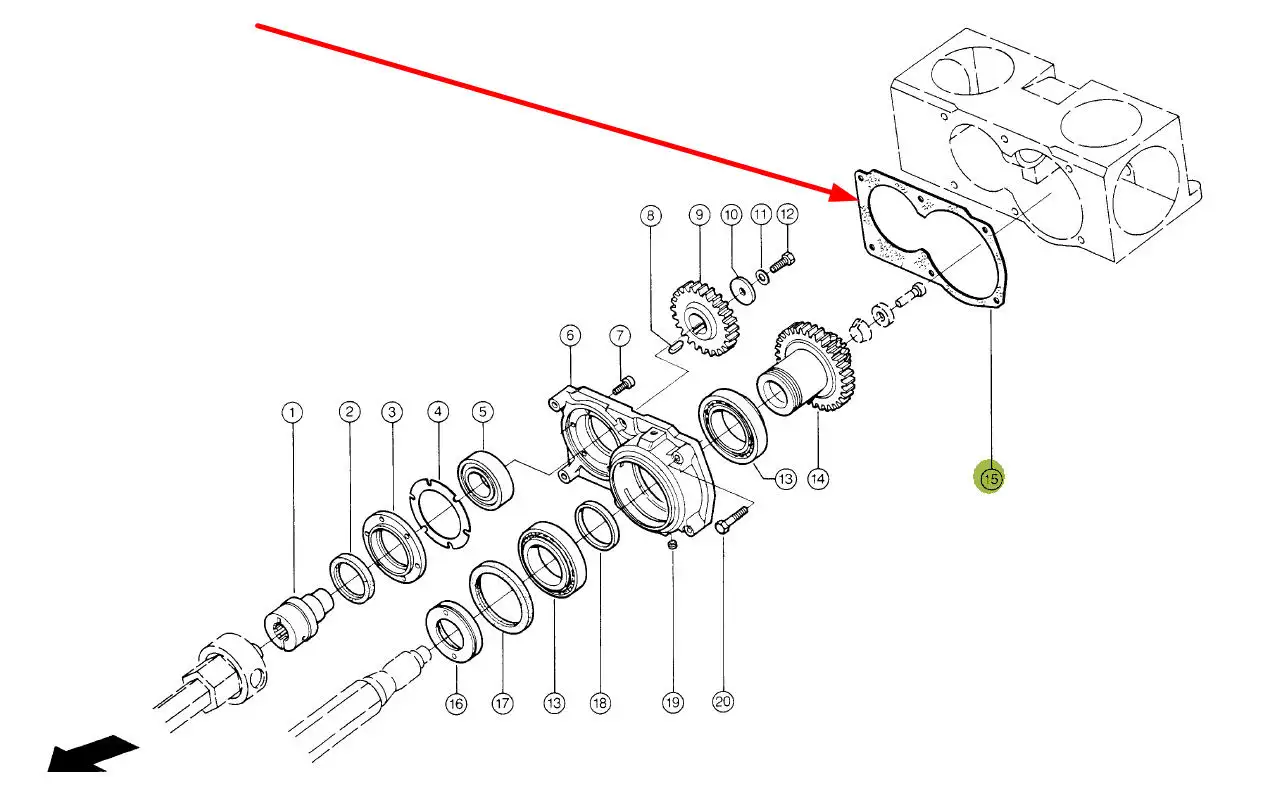 8 9 10 11 12

6 7

1 2 3 4 5

13 14

15

16 17 13 18 19 20