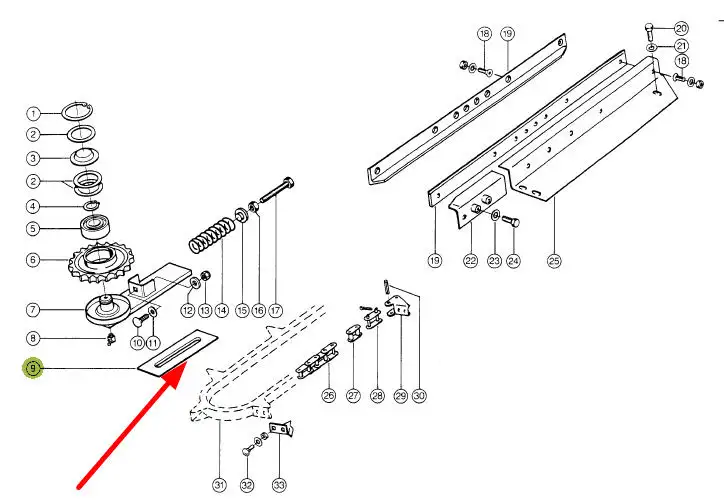 18
19
20
21
18
1
2
3
2
4
5
6
7
8
9
10
11
12
13
14
15
16
17
19
22
23
24
25
26
27
28
29
30
31
32
33