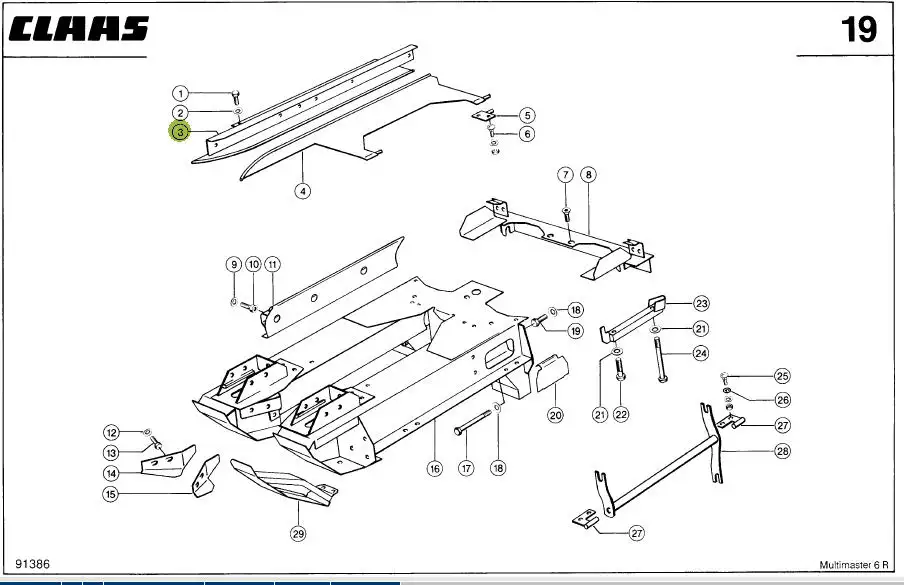 CLAAS

19

1
2
3
4
5
6
7
8
9
10
11
18
19
23
21
24
20
21
22
25
26
27
28
12
13
14
15
16
17
18
29
27

91386

Multimaster 6 R