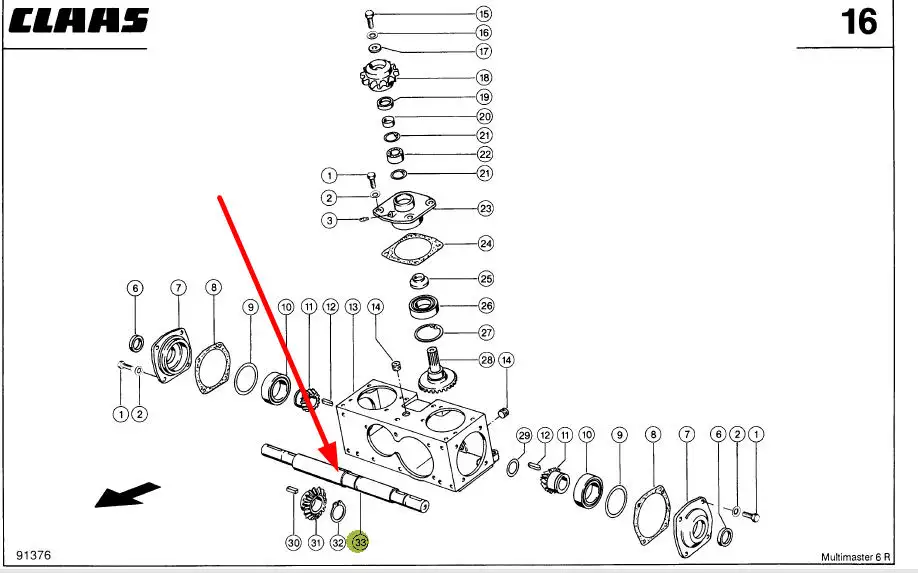 CLAAS

16

15
16
17
18
19
20
21
22
21
1
2
3
23
24
25
26
27
28
14
6
7
8
9
10
11
12
13
14
1
2
29
12
11
10
9
8
7
6
2
1
30
31
32
33

91376

Multimaster 6 R