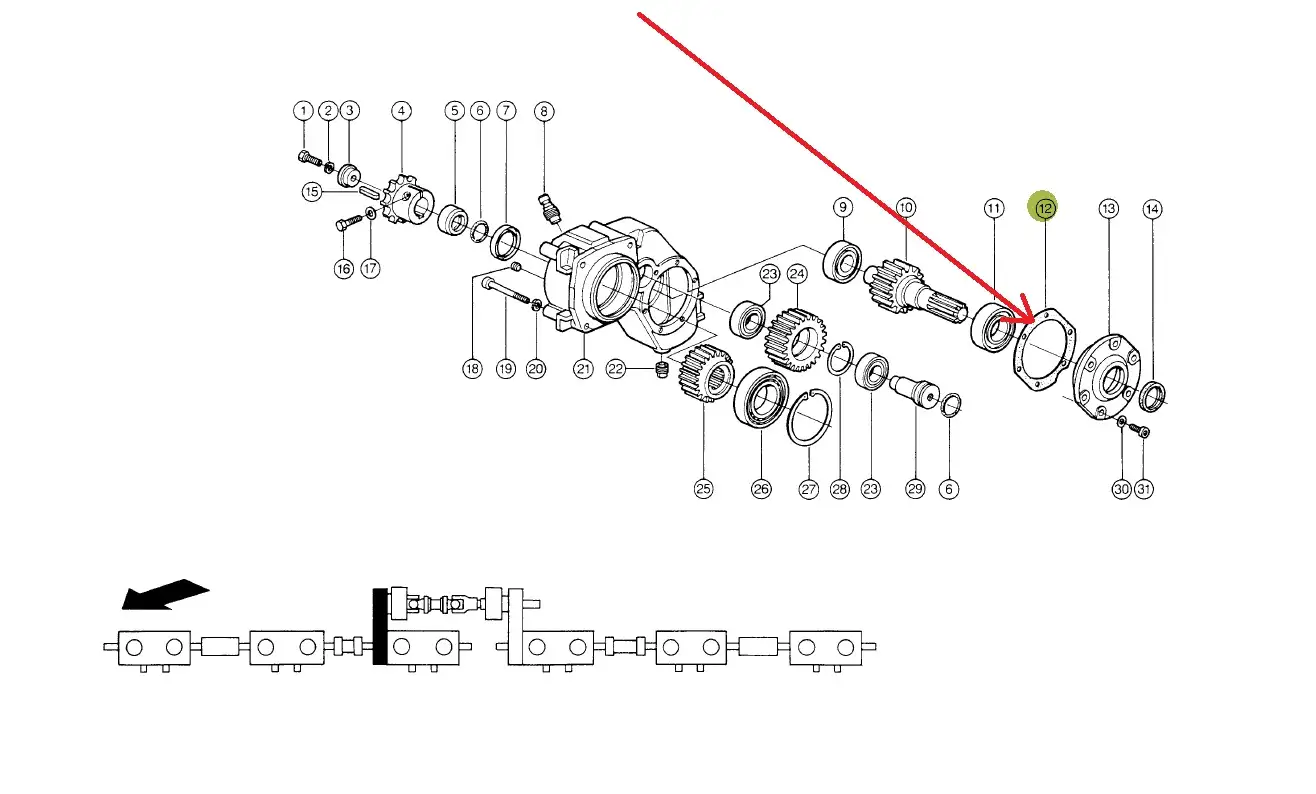 1 2 3 4 5 6 7 8
15
16 17
9 10 11 12 13 14
23 24
18 19 20 21 22
25 26 27 28 23 29 6 30 31