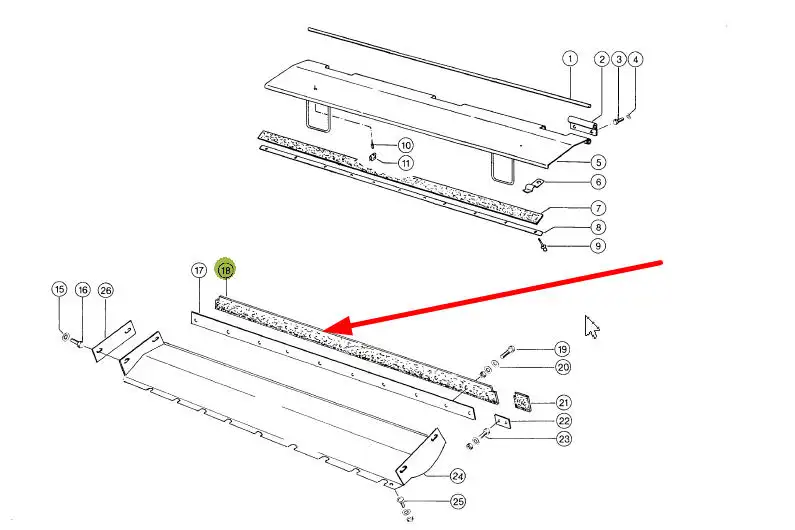 1
2
3
4
10
11
5
6
7
8
9
17
18
15
16
26
19
20
21
22
23
24
25